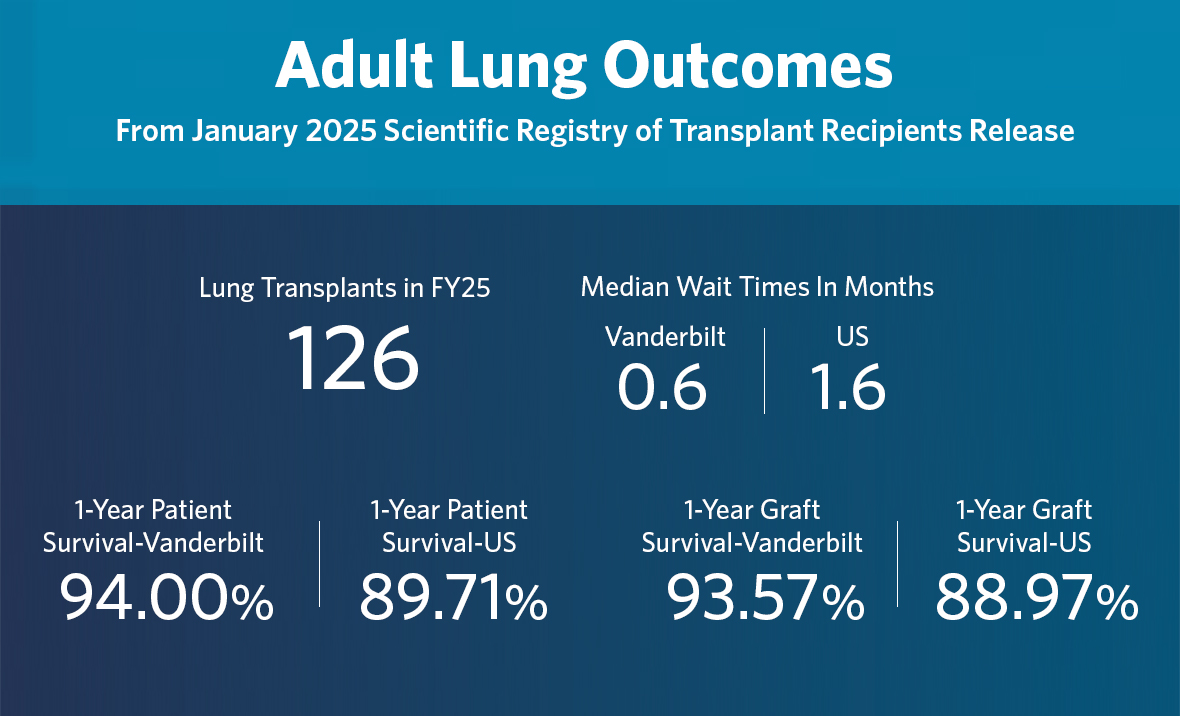 Adult Lung Outcomes

From January 2025 Scientific Registry of Transplant Recipients Release

Lung Transplants in FY25

126

Median Wait Times In Months

Vanderbilt

0.6

US

1.6

1-Year Patient Survival-Vanderbilt

94.00%

1-Year Patient Survival-US

89.71%

1-Year Graft Survival-Vanderbilt

93.57%

1-Year Graft Survival-US

88.97%